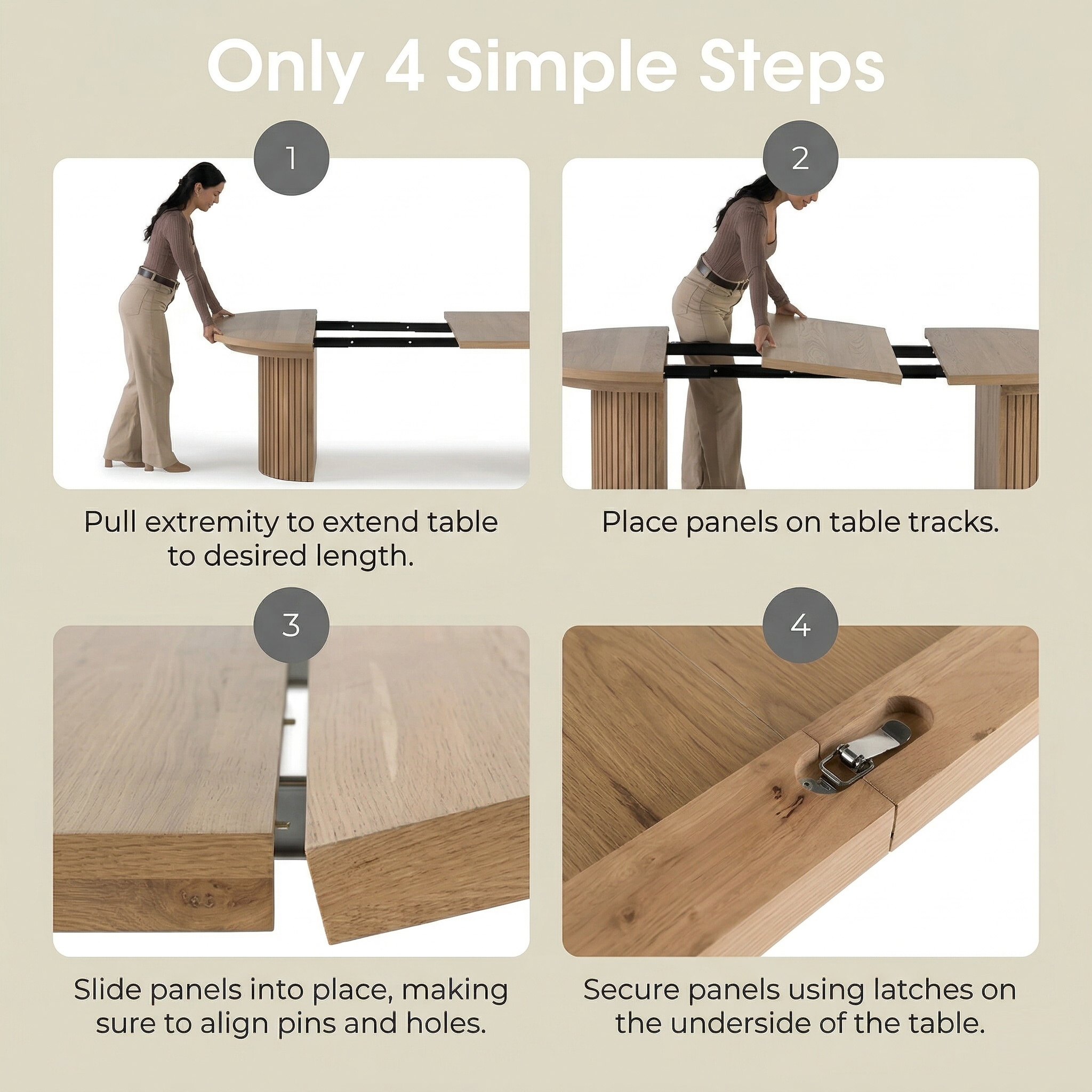 Only 4 Simple Steps

1

Pull extremity to extend table to desired length.

2

Place panels on table tracks.

3

Slide panels into place, making sure to align pins and holes.

4

Secure panels using latches on the underside of the table.